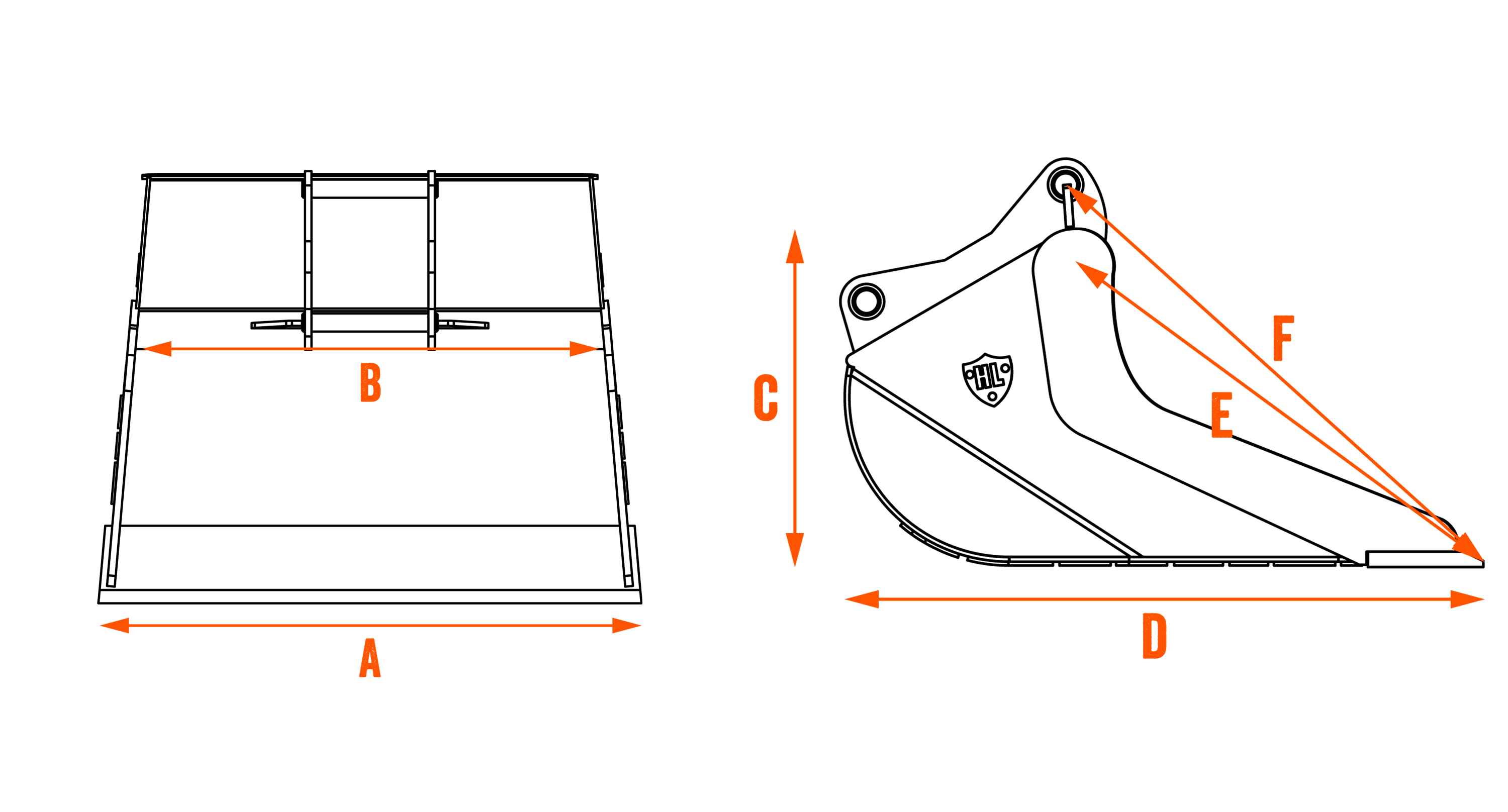 B

A

C

HL

F

E

D